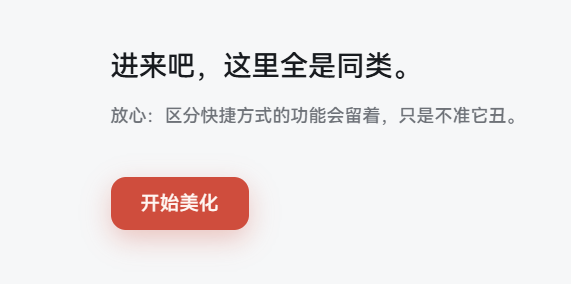 进来吧，这里全是同类。

放心：区分快捷方式的功能会留着，只是不准它丑。

开始美化